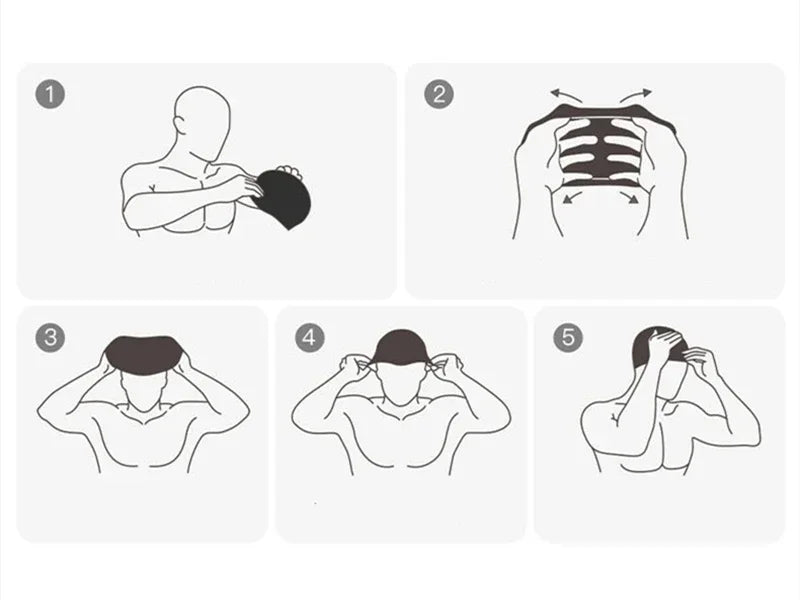 1

2

3

4

5